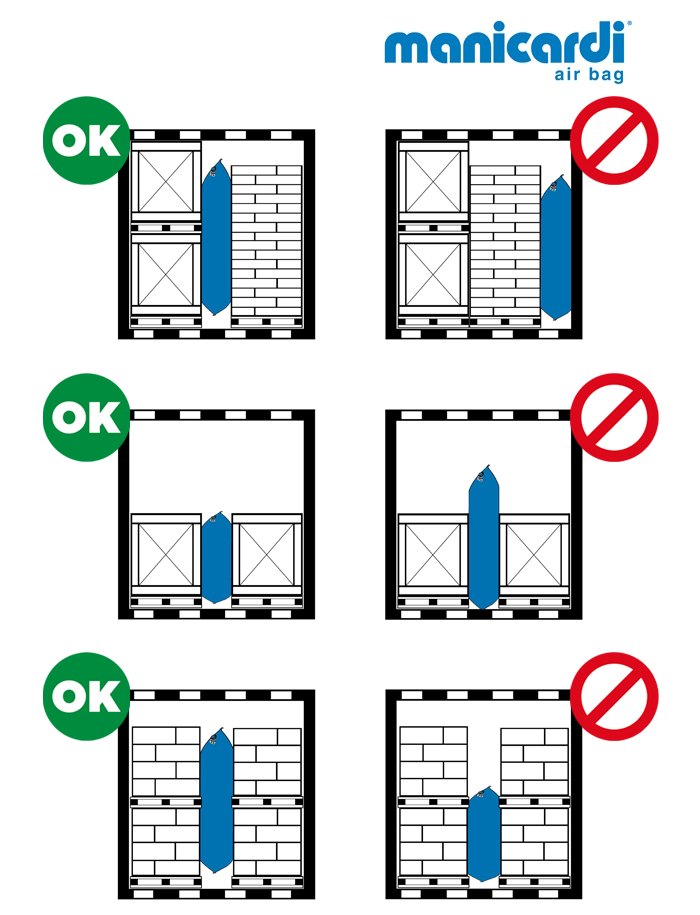 manicardi®
air bag

OK

OK

OK